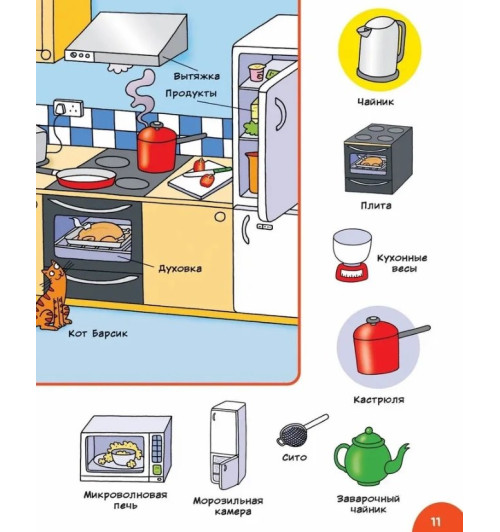 Вытяжка

Продукты

Духовка

Кот Барсик

Чайник

Плита

Кухонные весы

Кастрюля

Микроволновая печь

Морозильная камера

Сито

Заварочный чайник

11