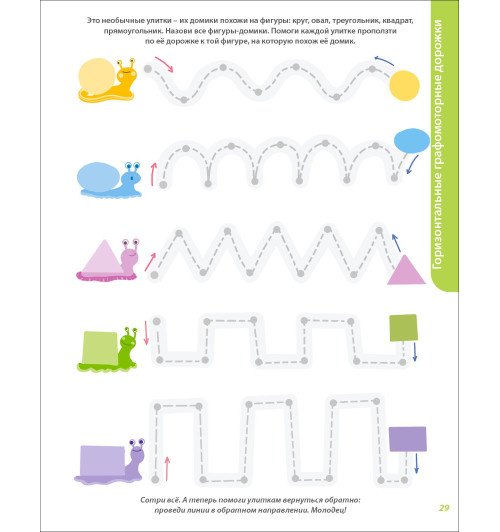 Это необычные улитки – их домики похожи на фигуры: круг, овал, треугольник, квадрат, прямоугольник. Назови все фигуры-домики. Помоги каждой улитке проползти по её дорожке к той фигуре, на которую похож её домик.

Горизонтальные графомоторные дорожки

Сотри всё. А теперь помоги улиткам вернуться обратно: проведи линии в обратном направлении. Молодец!

29