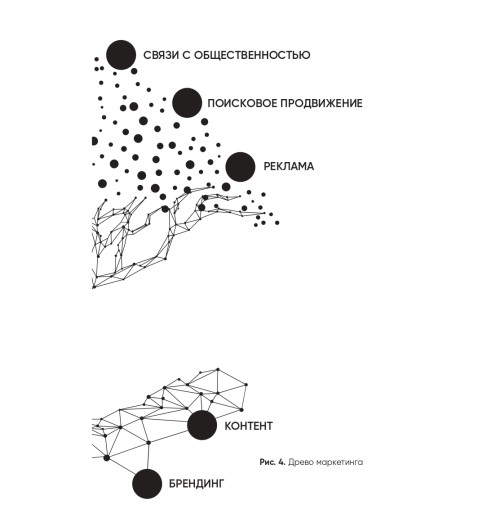 СВЯЗИ С ОБЩЕСТВЕННОСТЬЮ

ПОИСКОВОЕ ПРОДВИЖЕНИЕ

РЕКЛАМА

КОНТЕНТ

Рис. 4. Древо маркетинга

БРЕНДИНГ